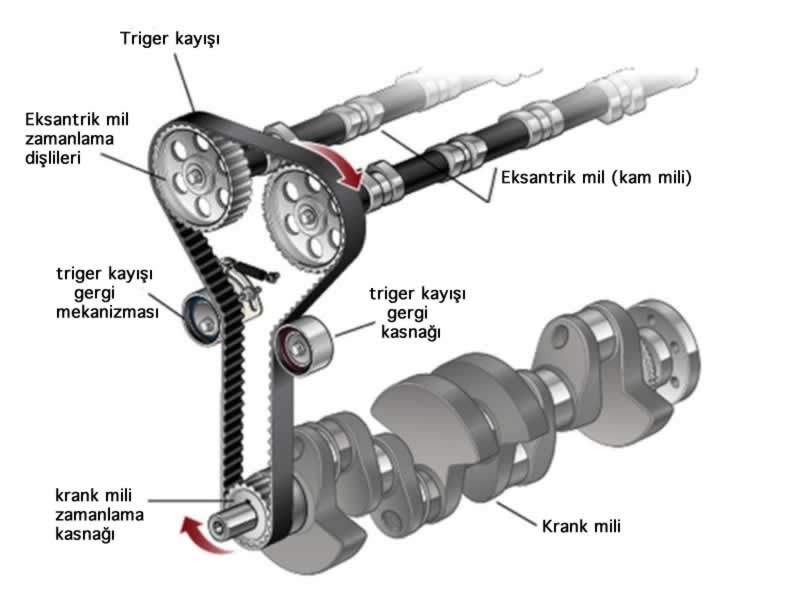 Triger kayışı

Eksantrik mil zamanlama dişlileri

Eksantrik mil (kam mili)

triger kayışı gergi mekanizması

triger kayışı gergi kasnağı

krank mili zamanlama kasnağı

Krank mili